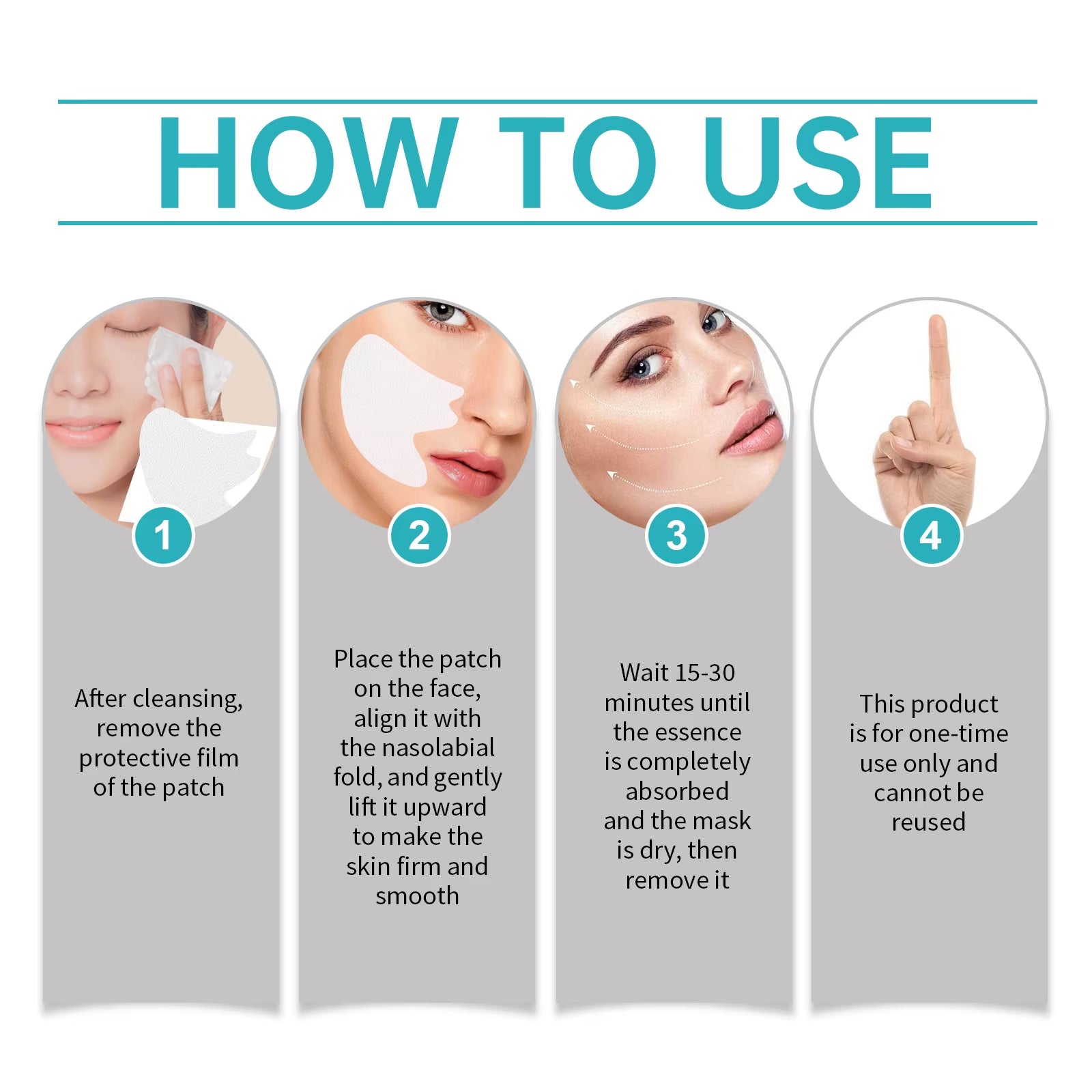 HOW TO USE

1

After cleansing, remove the protective film of the patch

2

Place the patch on the face, align it with the nasolabial fold, and gently lift it upward to make the skin firm and smooth

3

Wait 15-30 minutes until the essence is completely absorbed and the mask is dry, then remove it

4

This product is for one-time use only and cannot be reused