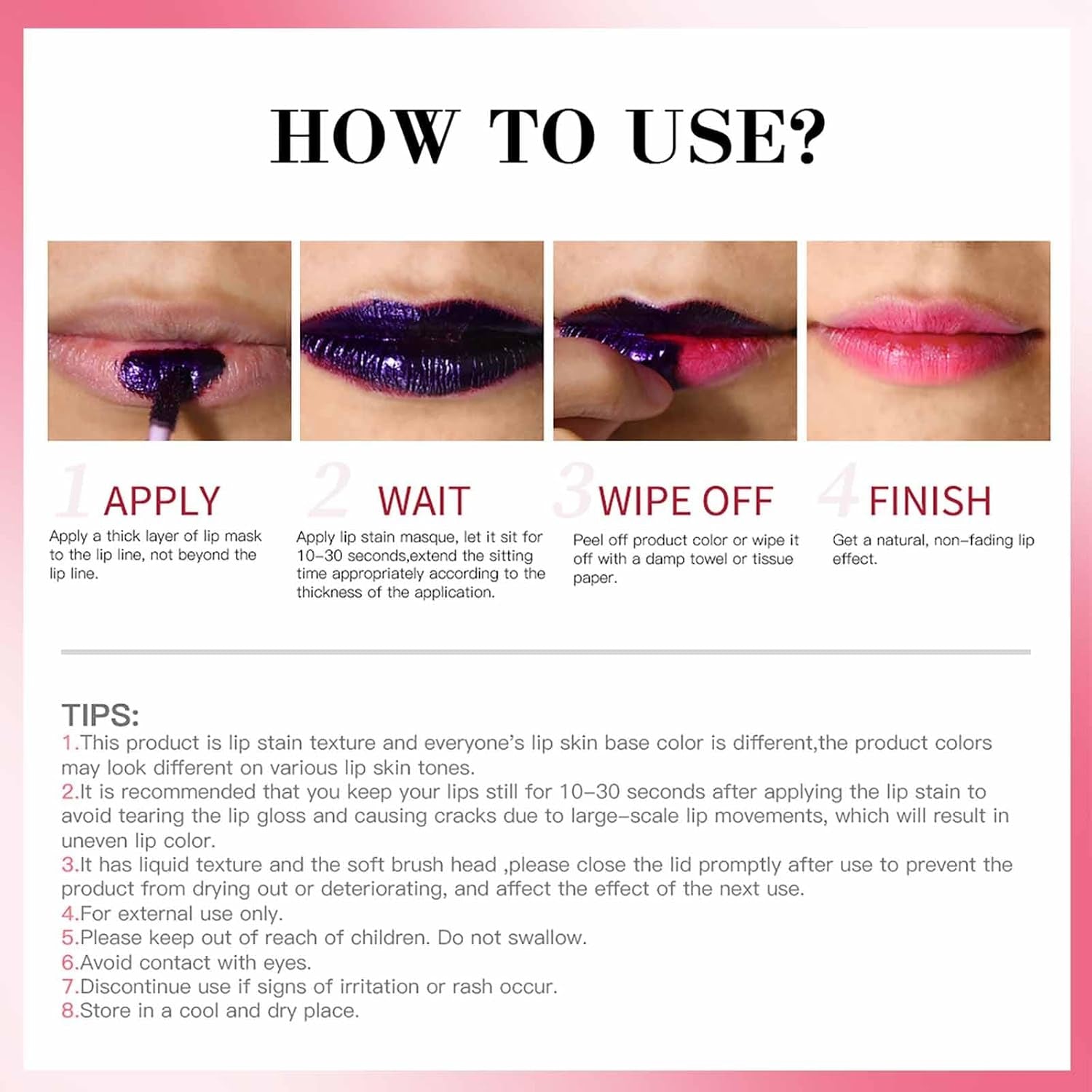 HOW TO USE?

1 APPLY
Apply a thick layer of lip mask to the lip line, not beyond the lip line.

2 WAIT
Apply lip stain masque, let it sit for 10–30 seconds,extend the sitting time appropriately according to the thickness of the application.

3 WIPE OFF
Peel off product color or wipe it off with a damp towel or tissue paper.

4 FINISH
Get a natural, non–fading lip effect.

TIPS:
1.This product is lip stain texture and everyone's lip skin base color is different,the product colors may look different on various lip skin tones.
2.It is recommended that you keep your lips still for 10–30 seconds after applying the lip stain to avoid tearing the lip gloss and causing cracks due to large–scale lip movements, which will result in uneven lip color.
3.It has liquid texture and the soft brush head ,please close the lid promptly after use to prevent the product from drying out or deteriorating, and affect the effect of the next use.
4.For external use only.
5.Please keep out of reach of children. Do not swallow.
6.Avoid contact with eyes.
7.Discontinue use if signs of irritation or rash occur.
8.Store in a cool and dry place.